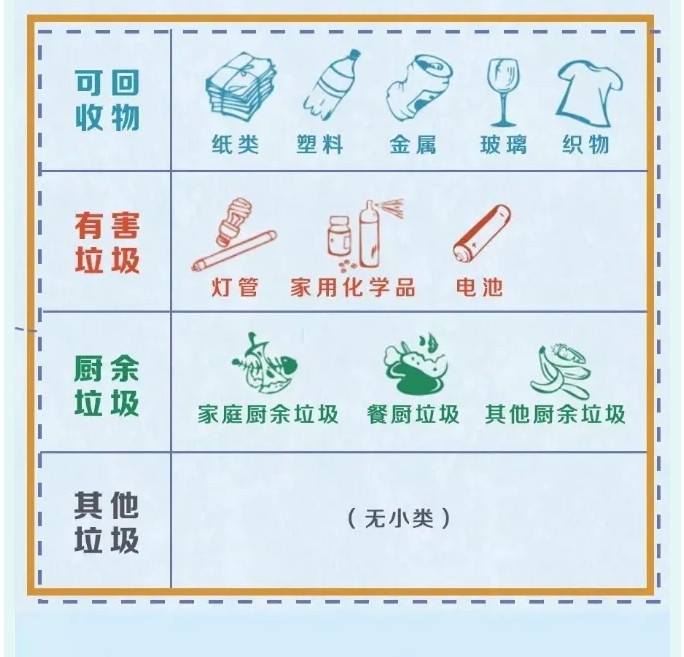 | 可回收物 | 纸类　塑料　金属　玻璃　织物 |
|---|---|
| 有害垃圾 | 灯管　家用化学品　电池 |
| 厨余垃圾 | 家庭厨余垃圾　餐厨垃圾　其他厨余垃圾 |
| 其他垃圾 | （无小类） |