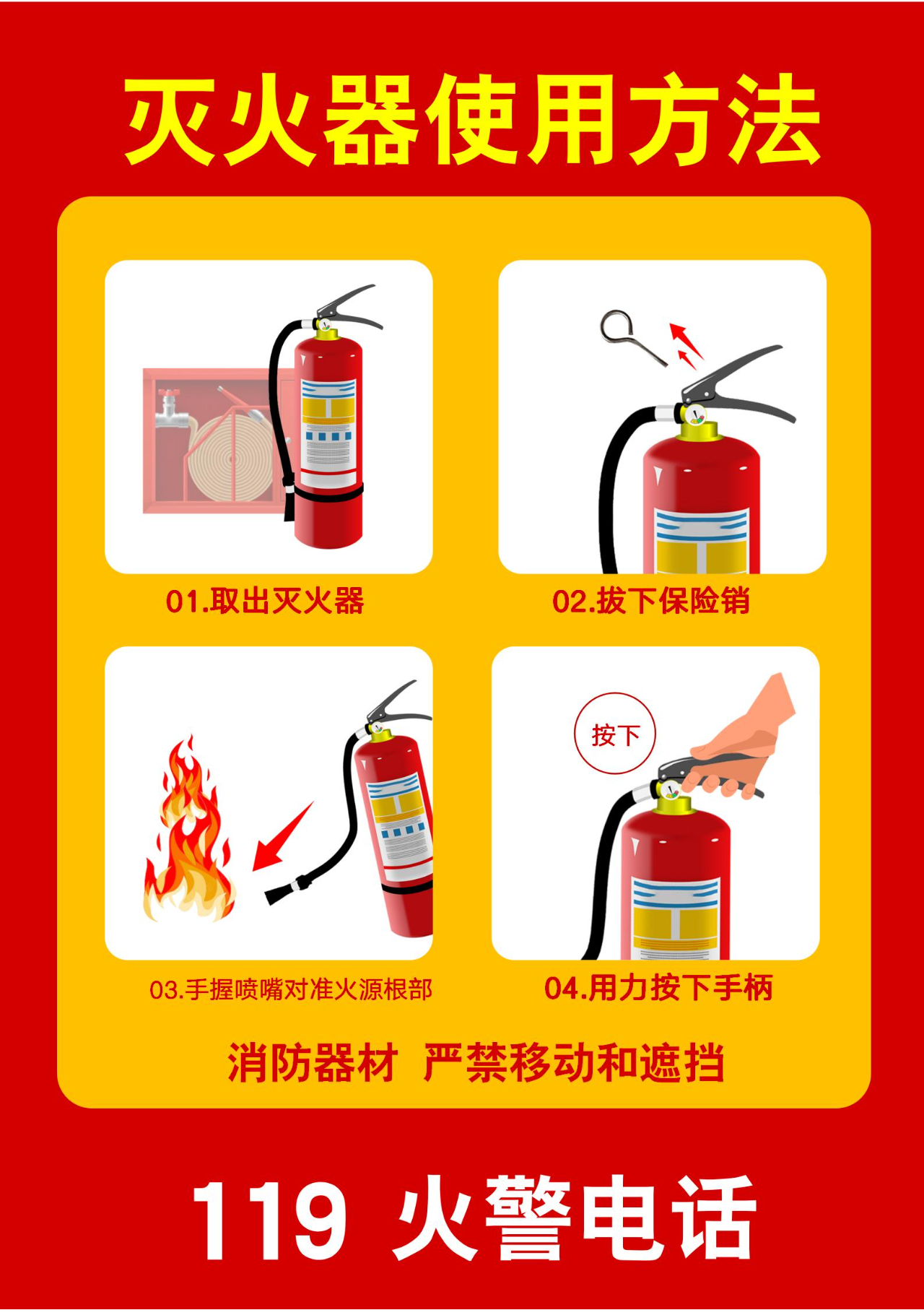 灭火器使用方法

01.取出灭火器

02.拔下保险销

03.手握喷嘴对准火源根部

按下

04.用力按下手柄

消防器材 严禁移动和遮挡

119 火警电话